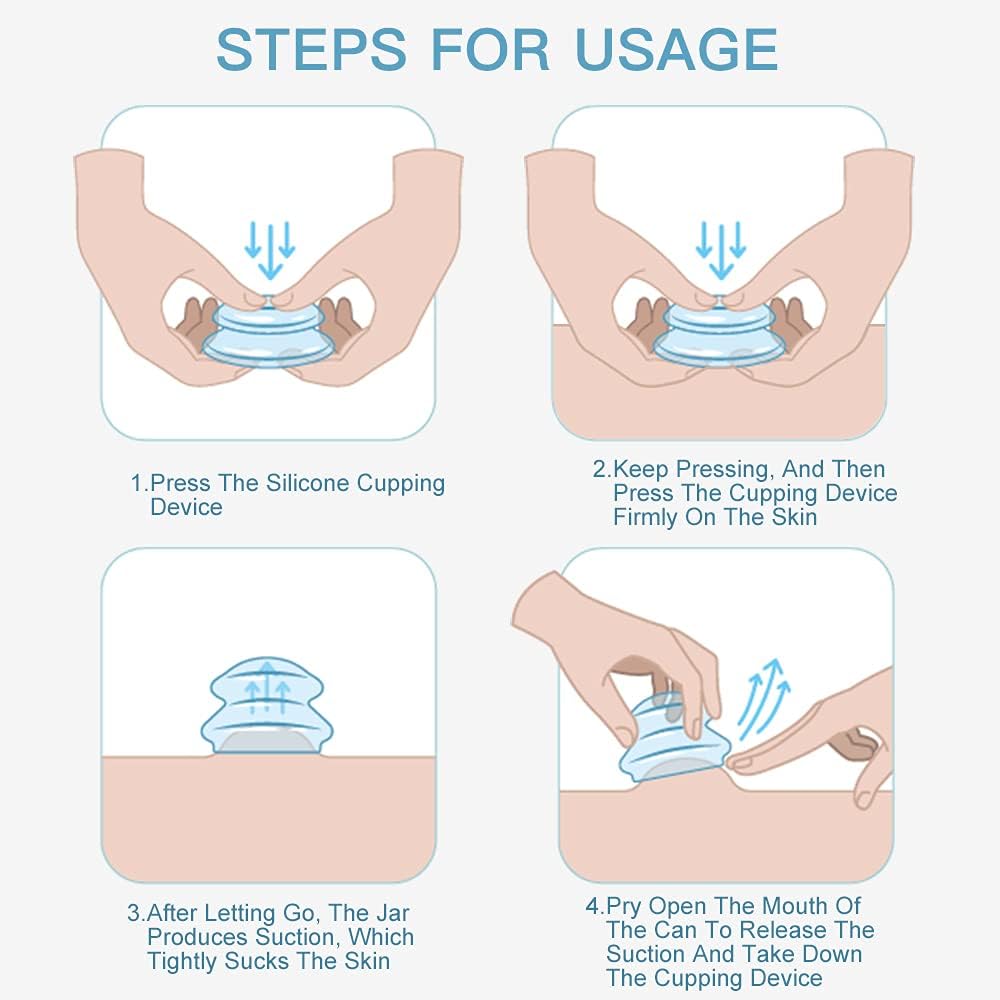 STEPS FOR USAGE

1.Press The Silicone Cupping Device

2.Keep Pressing, And Then Press The Cupping Device Firmly On The Skin

3.After Letting Go, The Jar Produces Suction, Which Tightly Sucks The Skin

4.Pry Open The Mouth Of The Can To Release The Suction And Take Down The Cupping Device